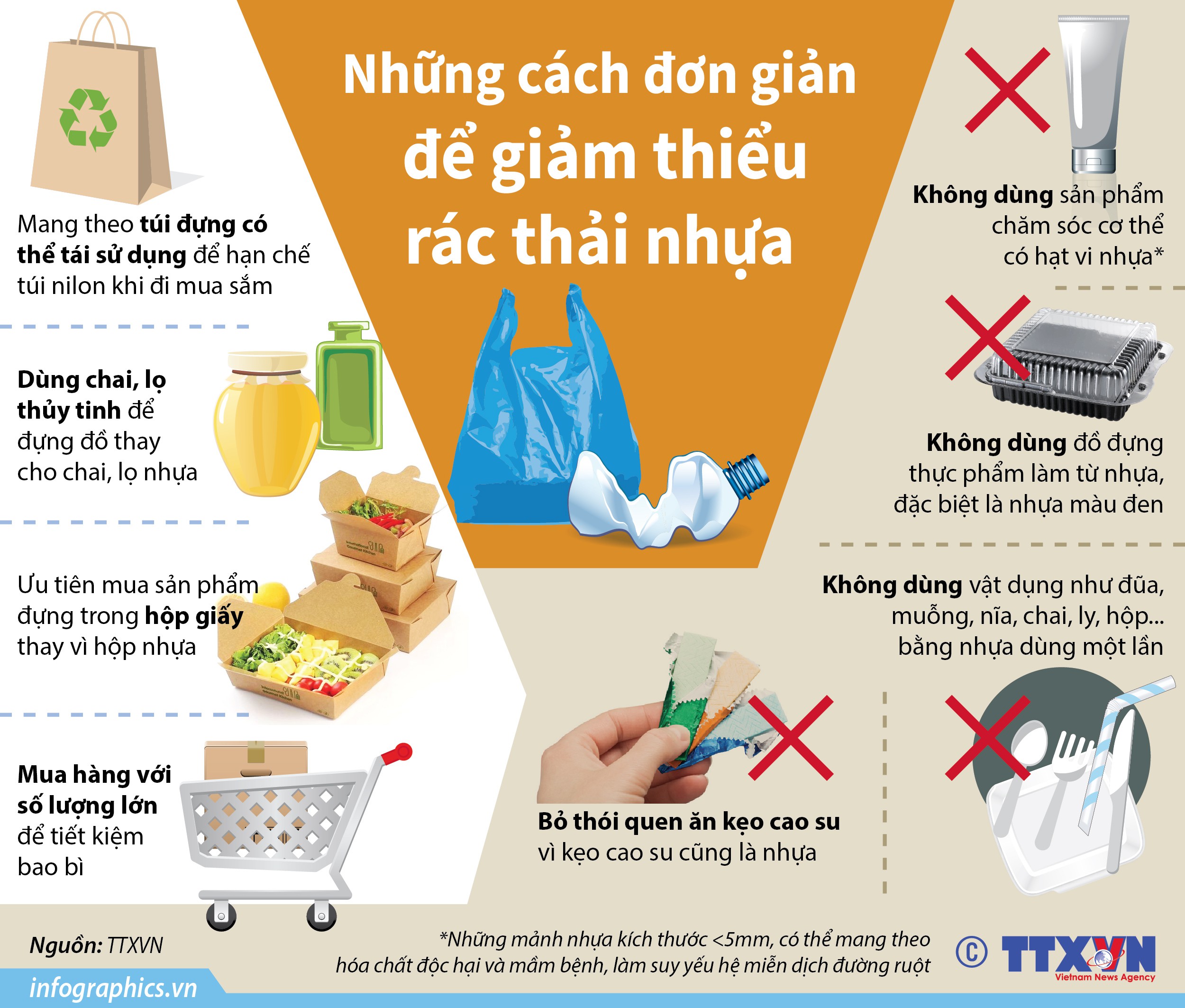 Những cách đơn giản để giảm thiểu rác thải nhựa

Mang theo túi đựng có thể tái sử dụng để hạn chế túi nilon khi đi mua sắm

Dùng chai, lọ thủy tinh để đựng đồ thay cho chai, lọ nhựa

Ưu tiên mua sản phẩm đựng trong hộp giấy thay vì hộp nhựa

Mua hàng với số lượng lớn để tiết kiệm bao bì

Không dùng sản phẩm chăm sóc cơ thể có hạt vi nhựa*

Không dùng đồ đựng thực phẩm làm từ nhựa, đặc biệt là nhựa màu đen

Không dùng vật dụng như đũa, muỗng, nĩa, chai, ly, hộp... bằng nhựa dùng một lần

Bỏ thói quen ăn kẹo cao su vì kẹo cao su cũng là nhựa

Nguồn: TTXVN

*Những mảnh nhựa kích thước <5mm, có thể mang theo hóa chất độc hại và mầm bệnh, làm suy yếu hệ miễn dịch đường ruột

© TTXVN Vietnam News Agency

infographics.vn